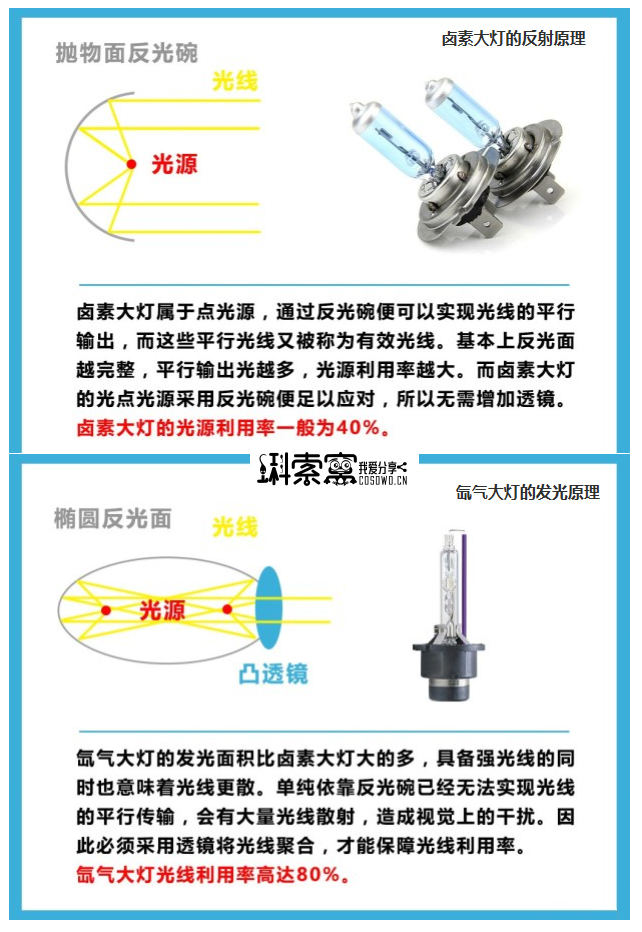 抛物面反光碗

卤素大灯的反射原理

光线

光源

卤素大灯属于点光源，通过反光碗便可以实现光线的平行输出，而这些平行光线又被称为有效光线。基本上反光面越完整，平行输出光越多，光源利用率越大。而卤素大灯的光点光源采用反光碗便足以应对，所以无需增加透镜。

卤素大灯的光源利用率一般为40%。

科索窝 我爱分享 COSOWO.CN

氙气大灯的发光原理

椭圆反光面

光线

光源

凸透镜

氙气大灯的发光面积比卤素大灯大的多，具备强光线的同时也意味着光线更散。单纯依靠反光碗已经无法实现光线的平行传输，会有大量光线散射，造成视觉上的干扰。因此必须采用透镜将光线聚合，才能保障光线利用率。

氙气大灯光线利用率高达80%。